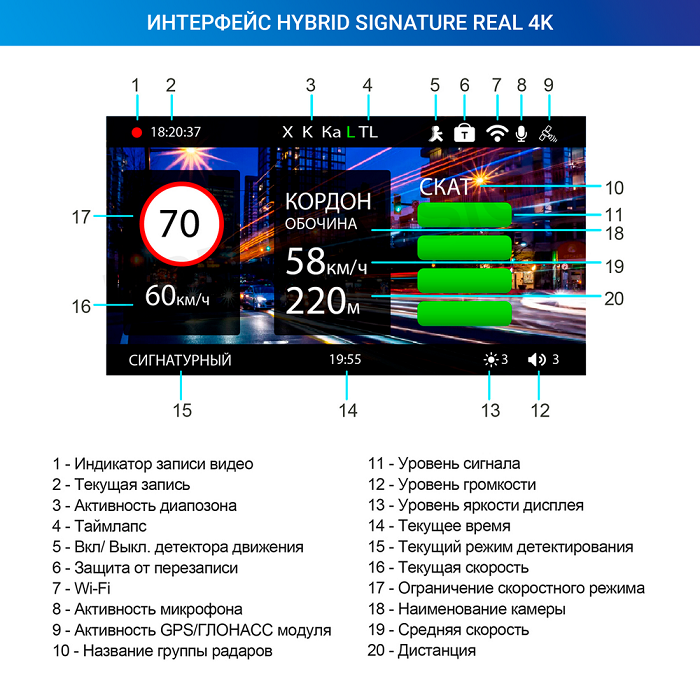 ИНТЕРФЕЙС HYBRID SIGNATURE REAL 4K

1 2 3 4 5 6 7 8 9

18:20:37 X K Ka L TL

T

17 70

16 60км/ч

КОРДОН
ОБОЧИНА
58км/ч
220м

СКАТ 10
11
18
19
20

СИГНАТУРНЫЙ 19:55 3 3

15 14 13 12

1 - Индикатор записи видео
2 - Текущая запись
3 - Активность диапозона
4 - Таймлапс
5 - Вкл/ Выкл. детектора движения
6 - Защита от перезаписи
7 - Wi-Fi
8 - Активность микрофона
9 - Активность GPS/ГЛОНАСС модуля
10 - Название группы радаров

11 - Уровень сигнала
12 - Уровень громкости
13 - Уровень яркости дисплея
14 - Текущее время
15 - Текущий режим детектирования
16 - Текущая скорость
17 - Ограничение скоростного режима
18 - Наименование камеры
19 - Средняя скорость
20 - Дистанция